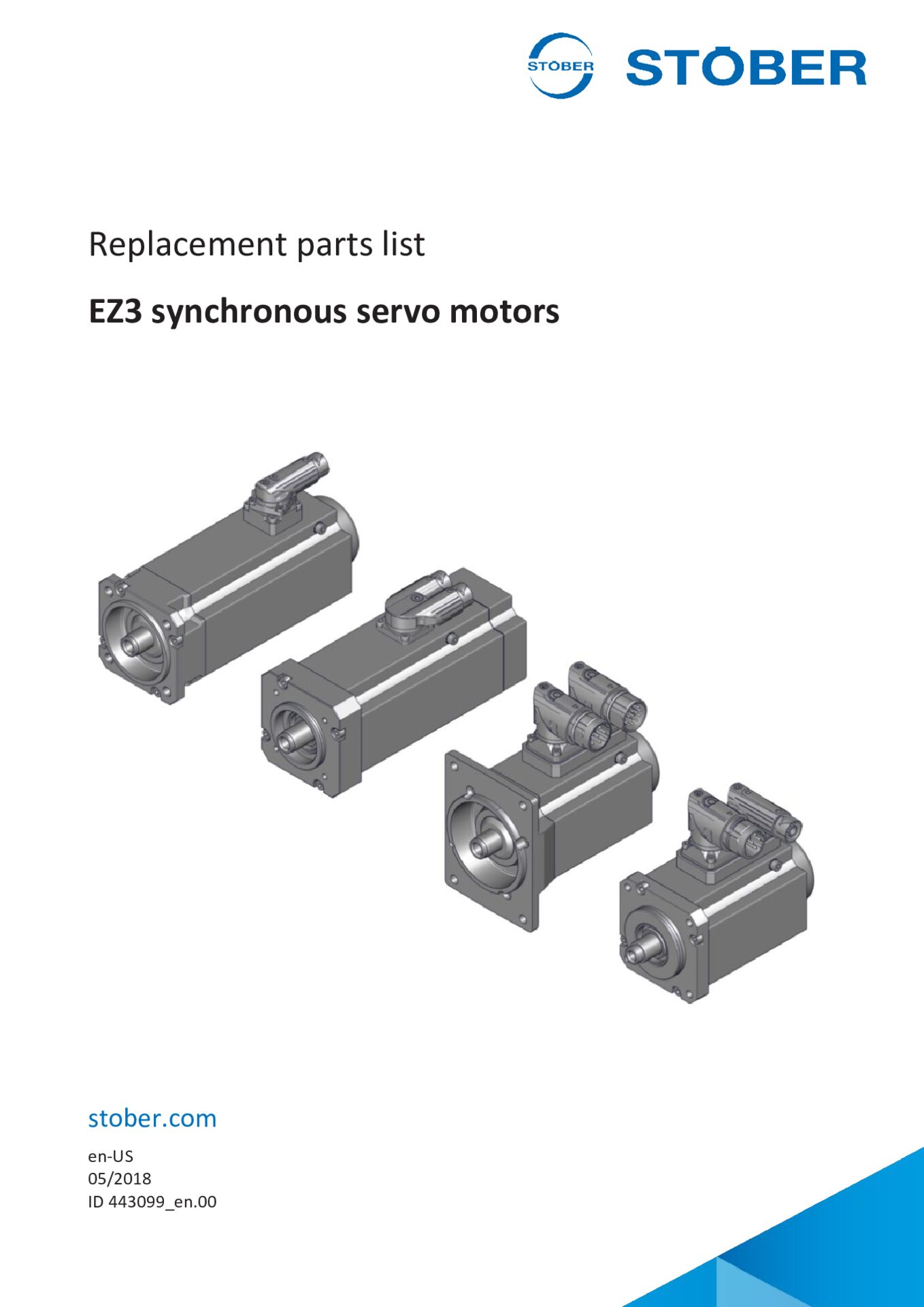 STÖBER STÖBER

Replacement parts list

EZ3 synchronous servo motors

stober.com

en-US
05/2018
ID 443099_en.00